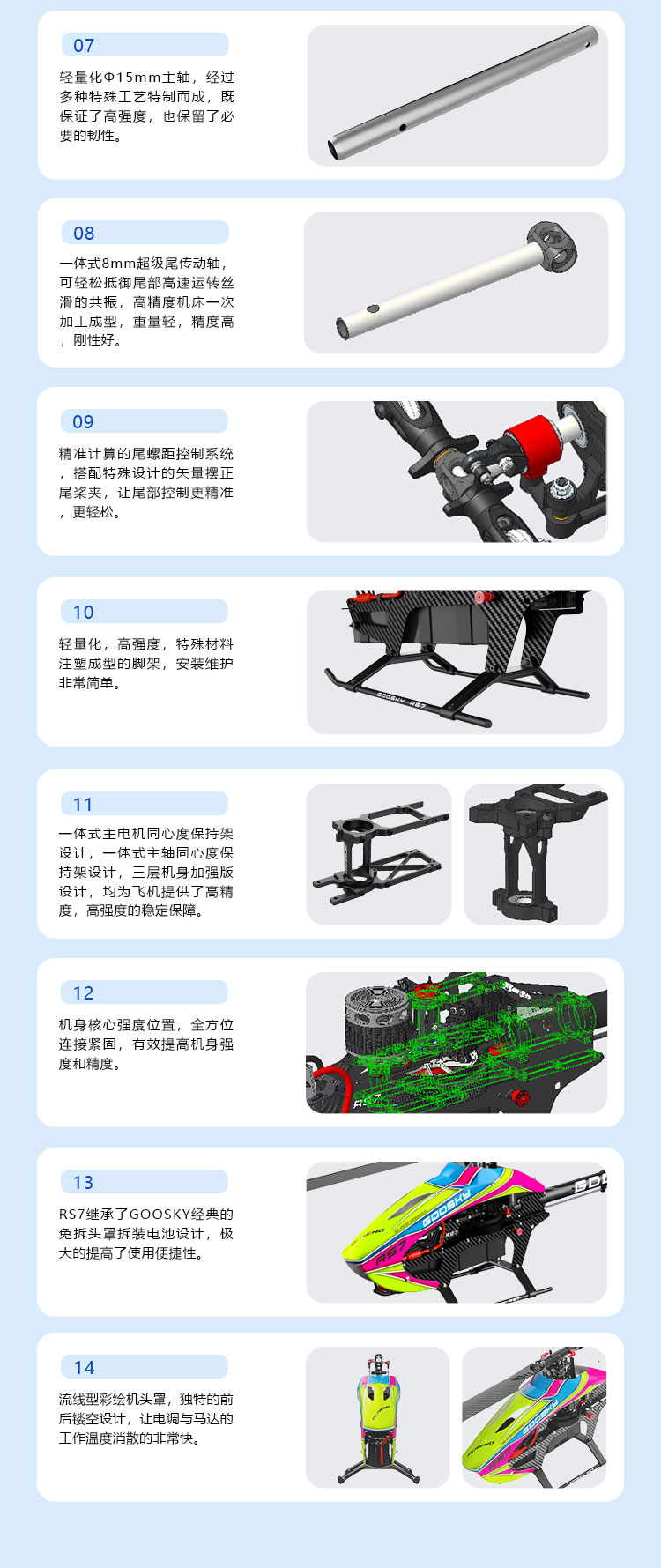 07

轻量化Φ15mm主轴，经过多种特殊工艺特制而成，既保证了高强度，也保留了必要的韧性。

08

一体式8mm超级尾传动轴，可轻松抵御尾部高速运转丝滑的共振，高精度机床一次加工成型，重量轻，精度高，刚性好。

09

精准计算的尾螺距控制系统，搭配特殊设计的矢量摆正尾桨夹，让尾部控制更精准，更轻松。

10

轻量化，高强度，特殊材料注塑成型的脚架，安装维护非常简单。

GOOSKY RS7

11

一体式主电机同心度保持架设计，一体式主轴同心度保持架设计，三层机身加强版设计，均为飞机提供了高精度，高强度的稳定保障。

12

机身核心强度位置，全方位连接紧固，有效提高机身强度和精度。

RS7

13

RS7继承了GOOSKY经典的免拆头罩拆装电池设计，极大的提高了使用便捷性。

GOOSKY RS7

14

流线型彩绘机头罩，独特的前后镂空设计，让电调与马达的工作温度消散的非常快。

GOOSKY